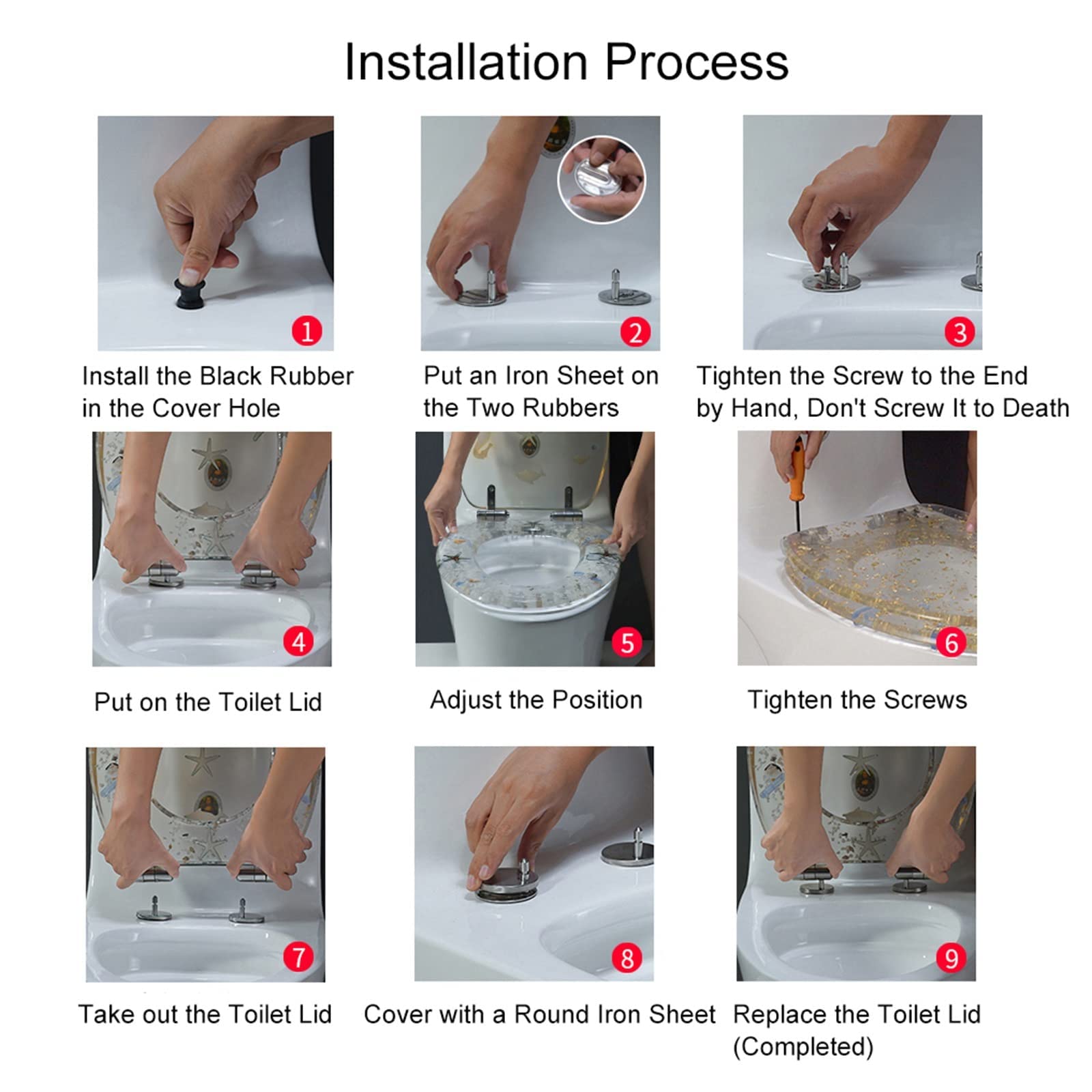 Installation Process

1

Install the Black Rubber in the Cover Hole

2

Put an Iron Sheet on the Two Rubbers

3

Tighten the Screw to the End by Hand, Don't Screw It to Death

4

Put on the Toilet Lid

5

Adjust the Position

6

Tighten the Screws

7

Take out the Toilet Lid

8

Cover with a Round Iron Sheet

9

Replace the Toilet Lid (Completed)